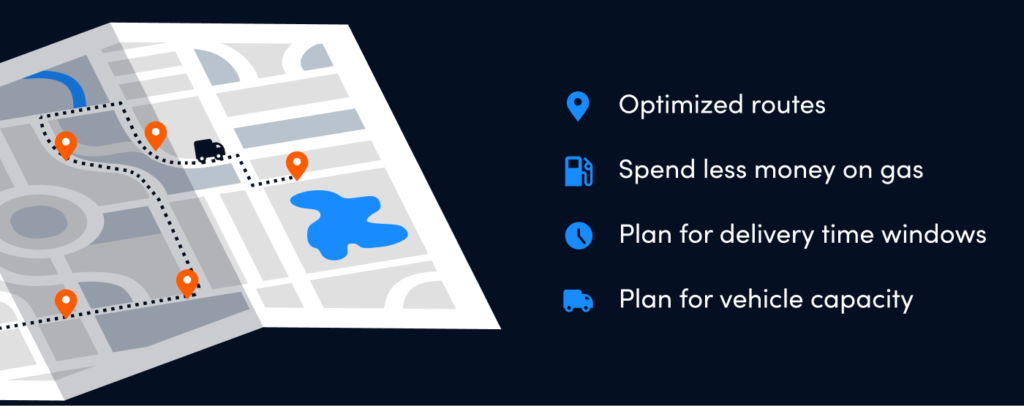 Optimized routes

Spend less money on gas

Plan for delivery time windows

Plan for vehicle capacity